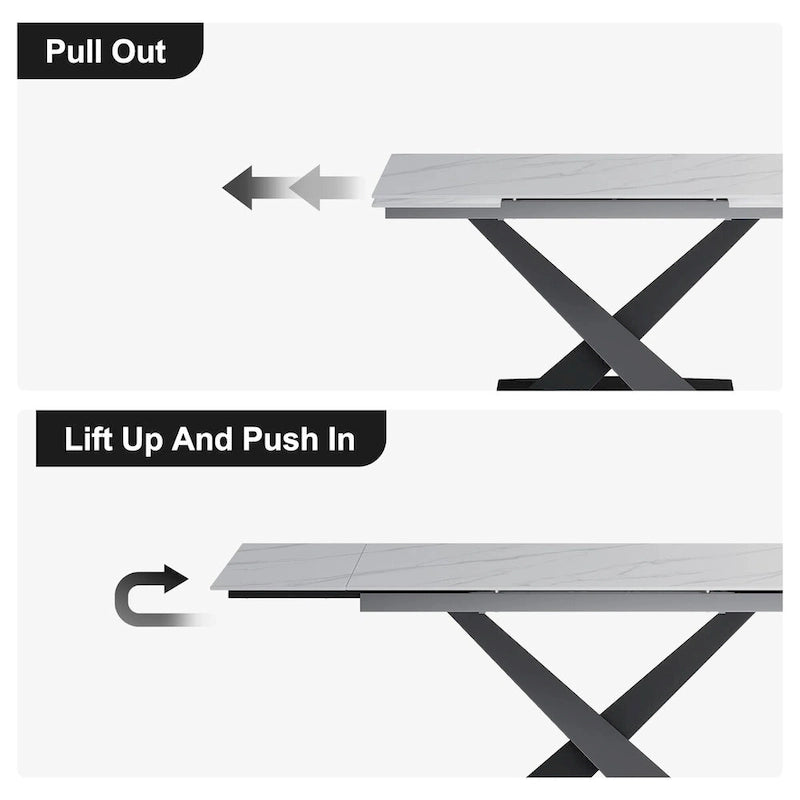 Pull Out

Lift Up And Push In