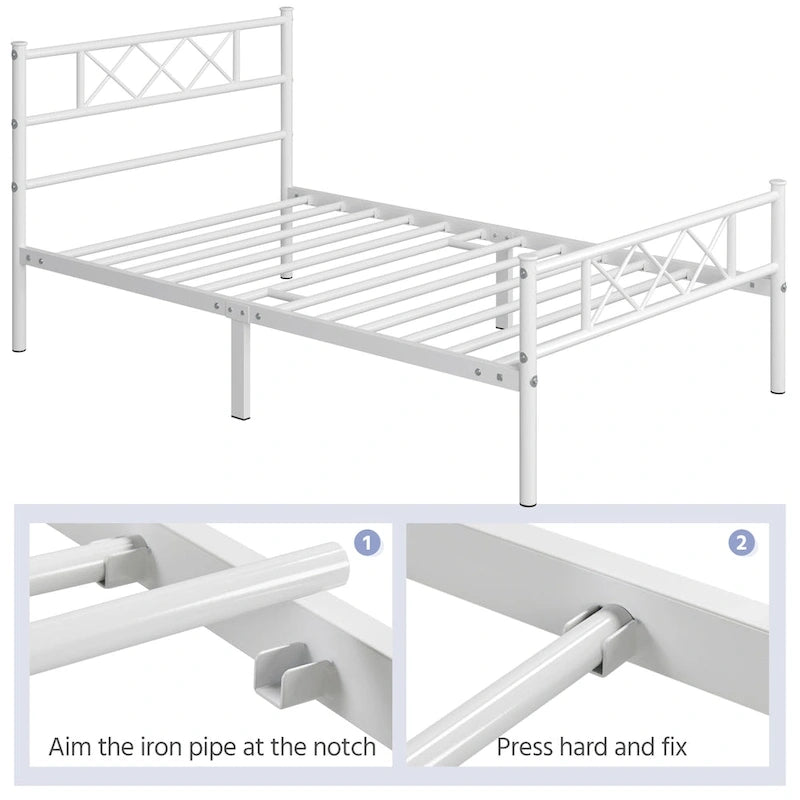 1
Aim the iron pipe at the notch

2
Press hard and fix