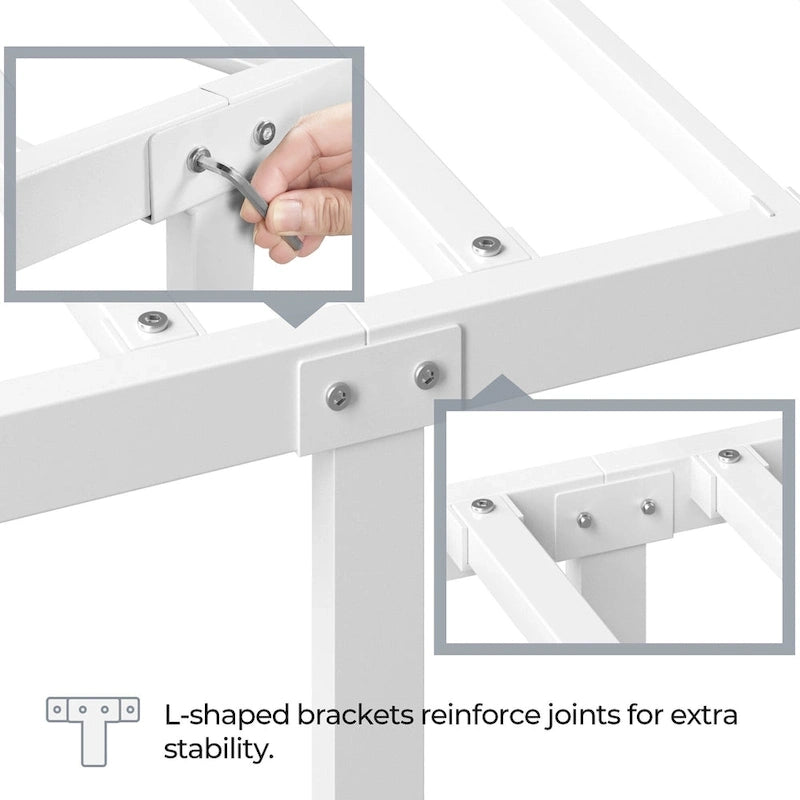 L-shaped brackets reinforce joints for extra stability.