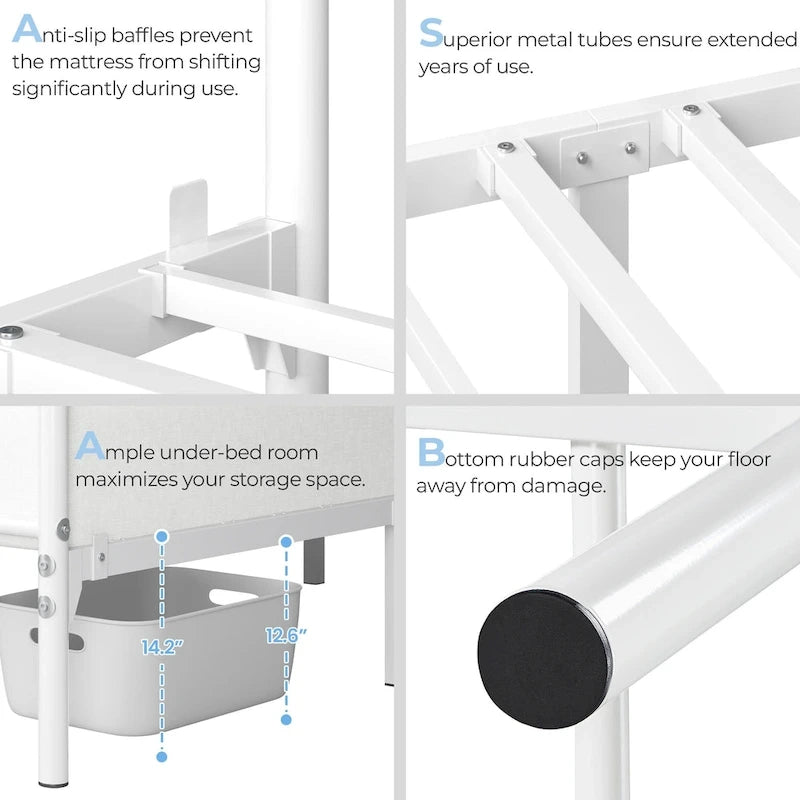 Anti-slip baffles prevent the mattress from shifting significantly during use.

Superior metal tubes ensure extended years of use.

Ample under-bed room maximizes your storage space.

14.2"

12.6"

Bottom rubber caps keep your floor away from damage.