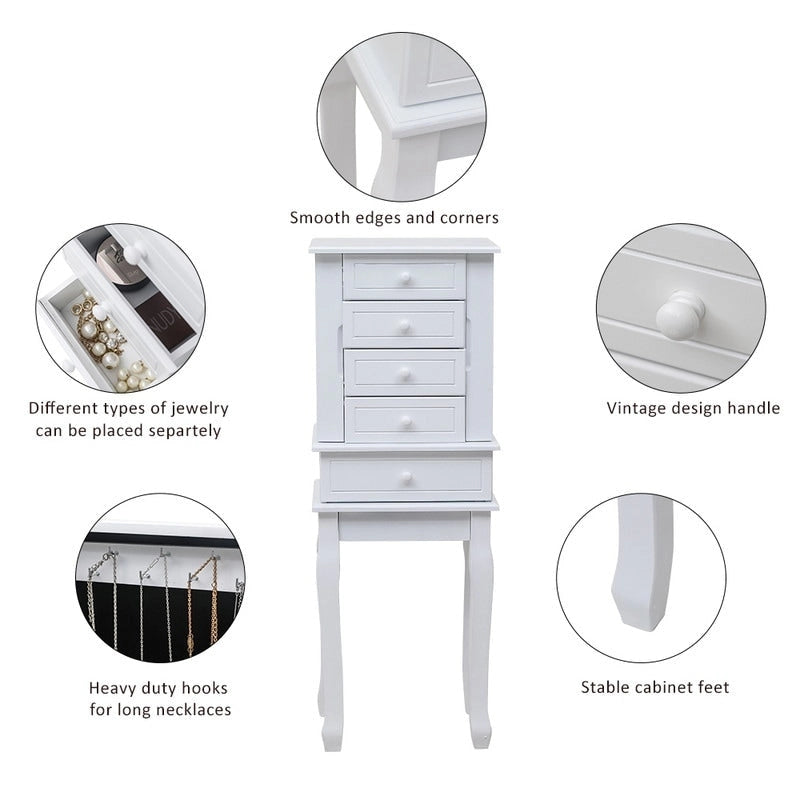 Smooth edges and corners

Different types of jewelry can be placed separtely

Vintage design handle

Heavy duty hooks for long necklaces

Stable cabinet feet