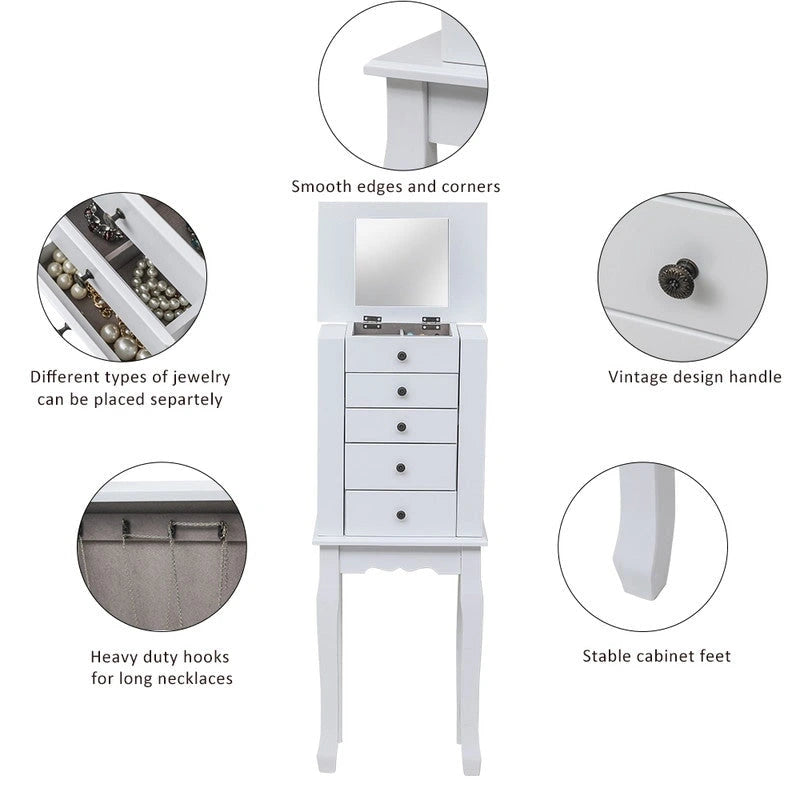 Smooth edges and corners

Different types of jewelry can be placed separtely

Vintage design handle

Heavy duty hooks for long necklaces

Stable cabinet feet