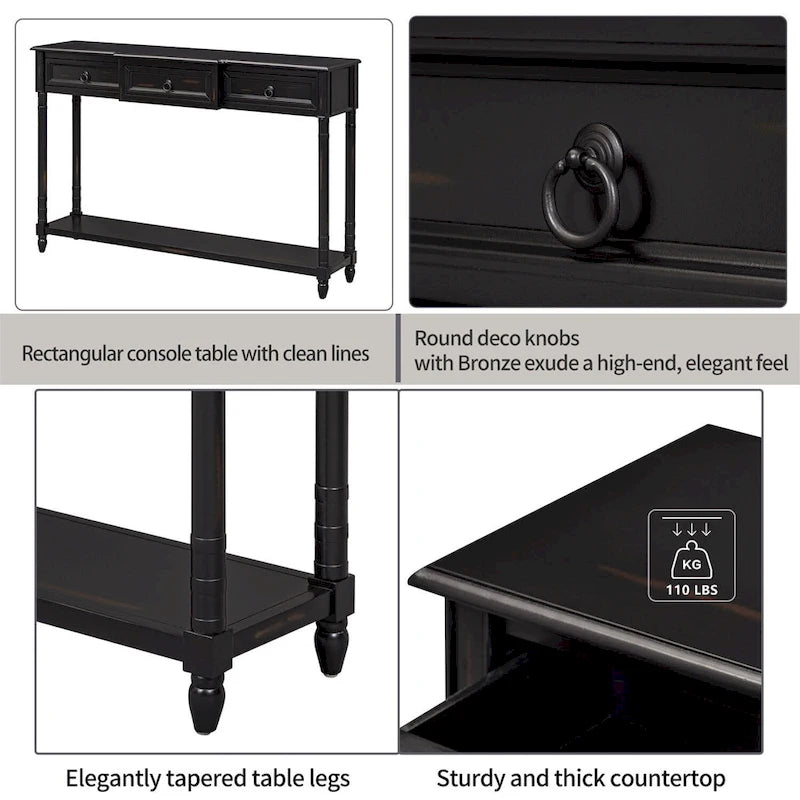 Rectangular console table with clean lines

Round deco knobs
with Bronze exude a high-end, elegant feel

KG
110 LBS

Elegantly tapered table legs

Sturdy and thick countertop