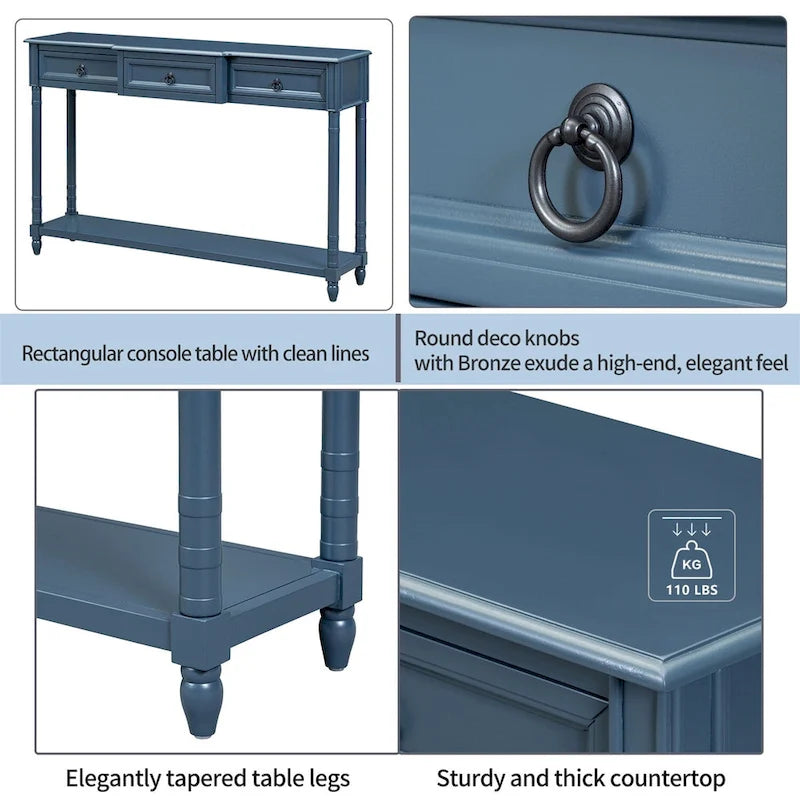 Rectangular console table with clean lines

Round deco knobs
with Bronze exude a high-end, elegant feel

KG
110 LBS

Elegantly tapered table legs

Sturdy and thick countertop