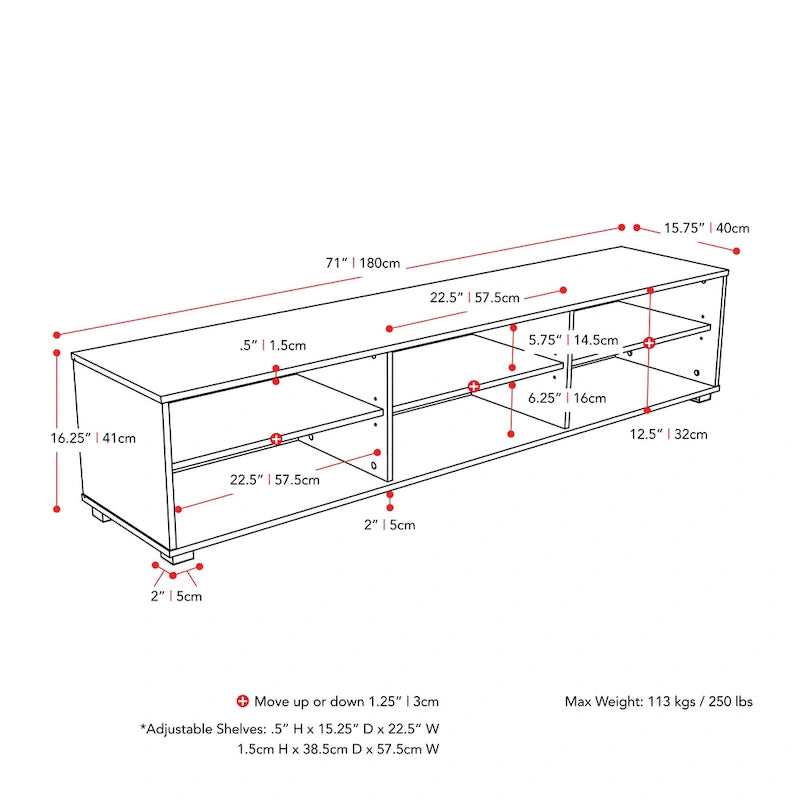 15.75" | 40cm

71" | 180cm

22.5" | 57.5cm

.5" | 1.5cm

5.75" | 14.5cm

6.25" | 16cm

16.25" | 41cm

12.5" | 32cm

22.5" | 57.5cm

2" | 5cm

2" | 5cm

Move up or down 1.25" | 3cm

Max Weight: 113 kgs / 250 lbs

*Adjustable Shelves: .5" H x 15.25" D x 22.5" W
1.5cm H x 38.5cm D x 57.5cm W