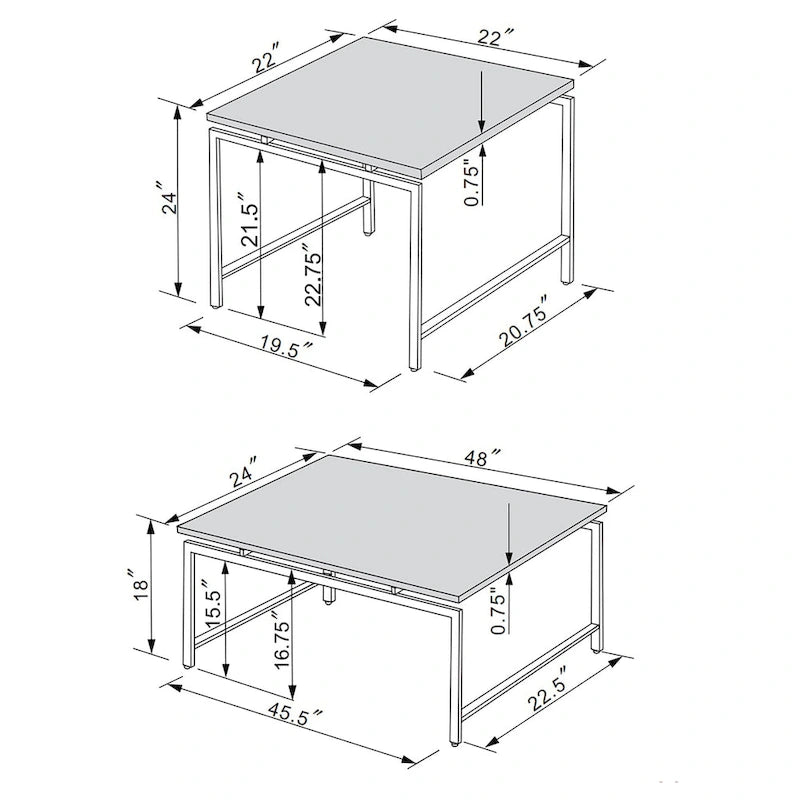 22″
22″
24″
21.5″
22.75″
0.75"
19.5″
20.75″

24″
48″
18″
15.5″
16.75″
0.75"
45.5″
22.5″