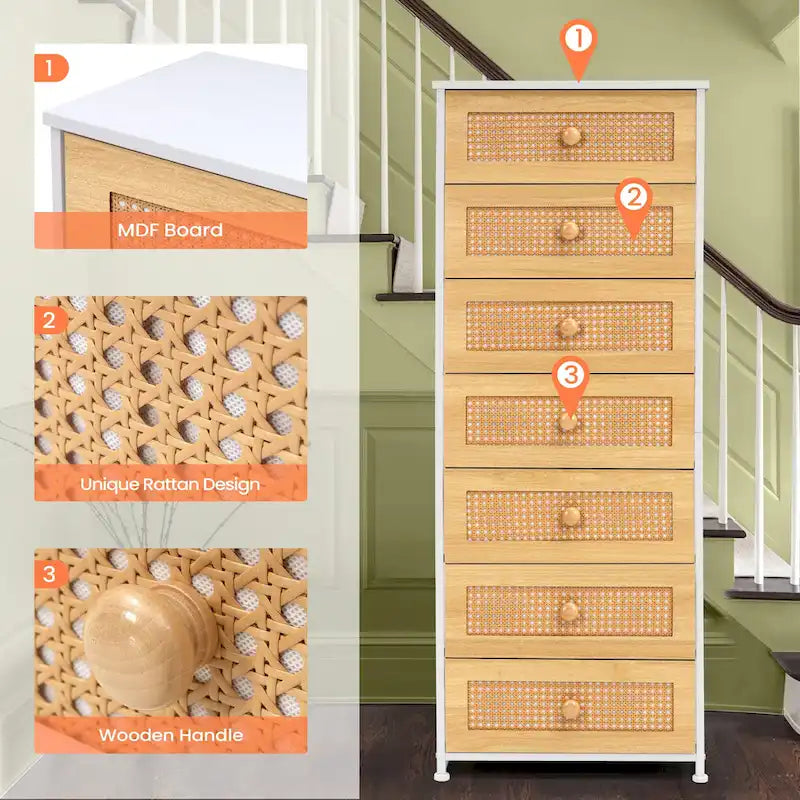 1
MDF Board

2
Unique Rattan Design

3
Wooden Handle

1

2

3