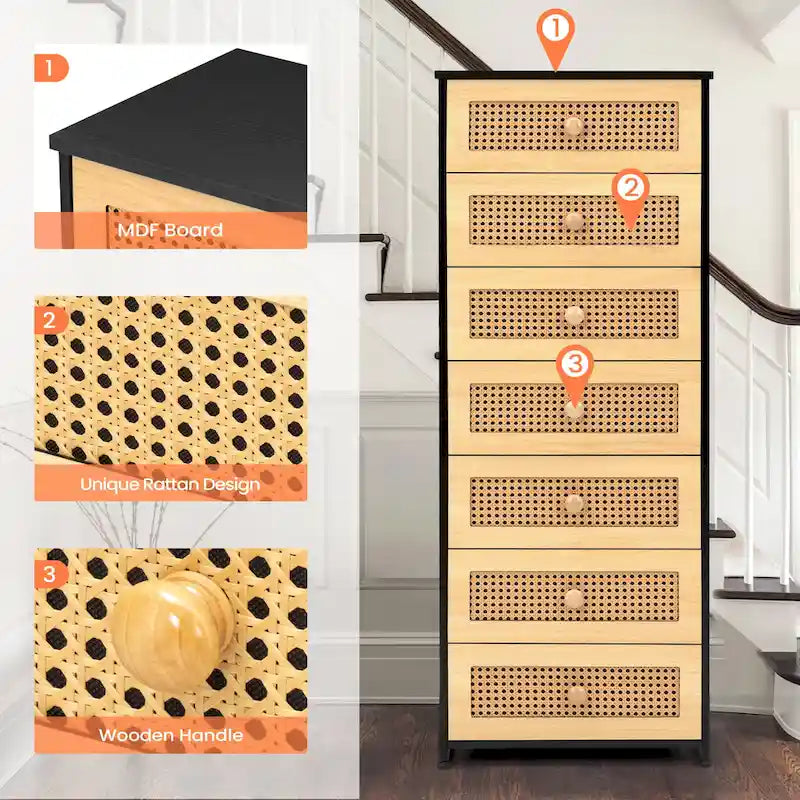 1

MDF Board

2

Unique Rattan Design

3

Wooden Handle

1

2

3