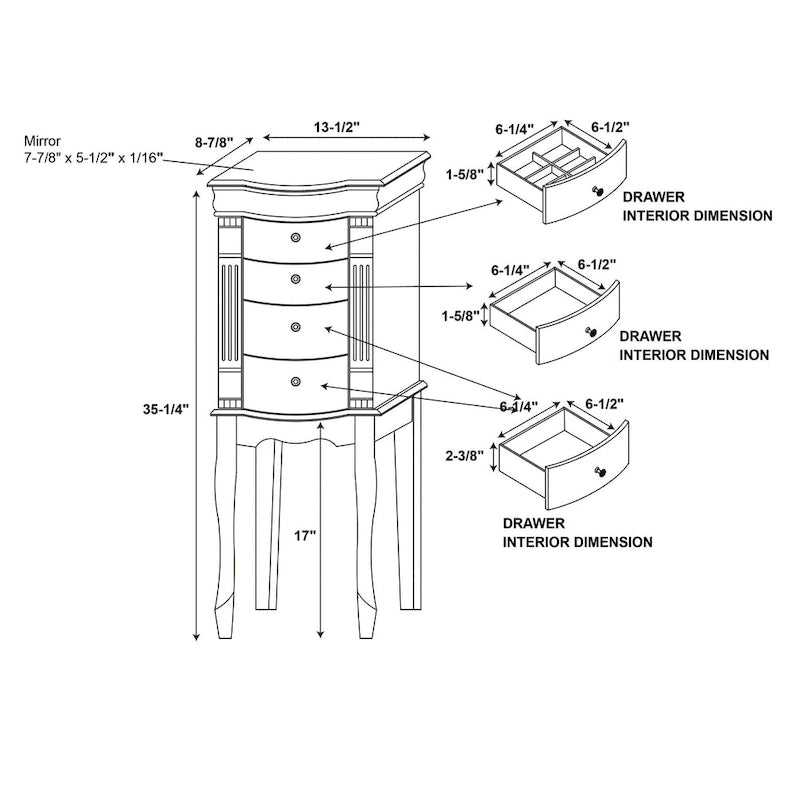 Mirror
7-7/8" x 5-1/2" x 1/16"

8-7/8"

13-1/2"

35-1/4"

17"

6-1/4"

6-1/2"

1-5/8"

DRAWER
INTERIOR DIMENSION

6-1/4"

6-1/2"

1-5/8"

DRAWER
INTERIOR DIMENSION

6-1/4"

6-1/2"

2-3/8"

DRAWER
INTERIOR DIMENSION