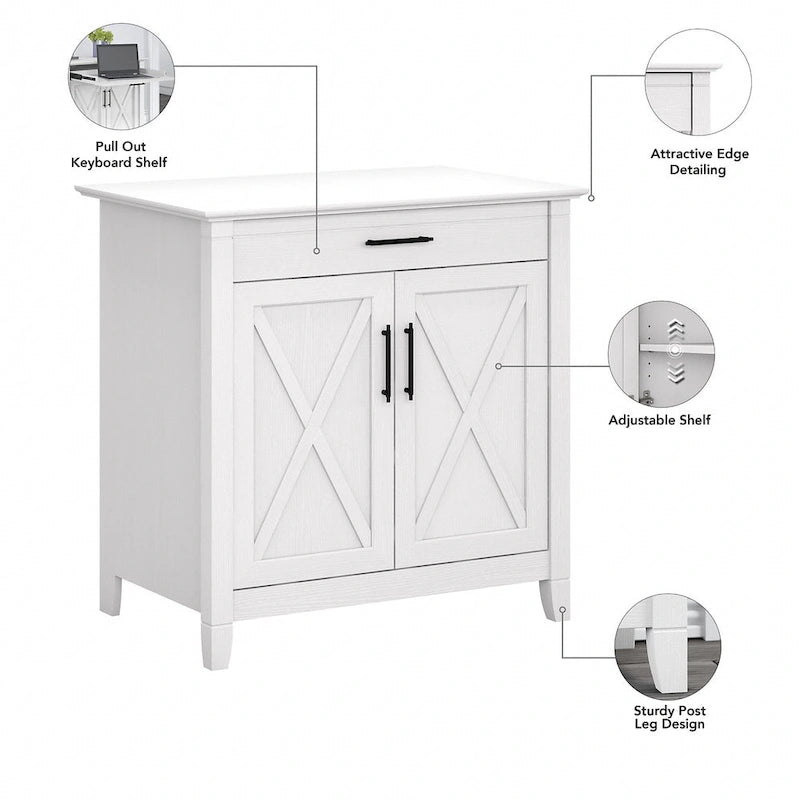 Pull Out
Keyboard Shelf

Attractive Edge
Detailing

Adjustable Shelf

Sturdy Post
Leg Design